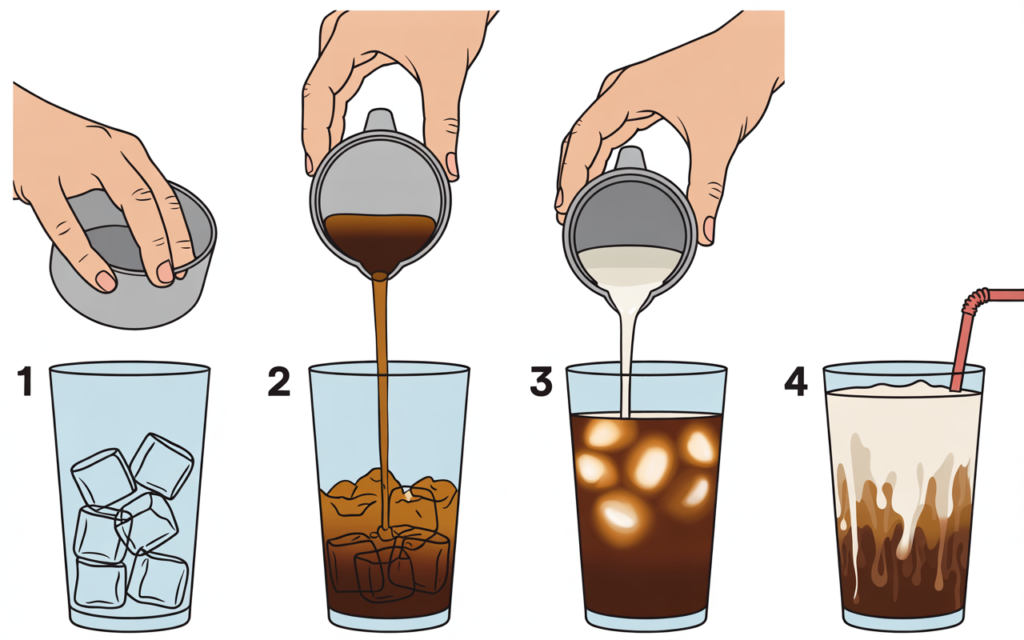 1

2

3

4