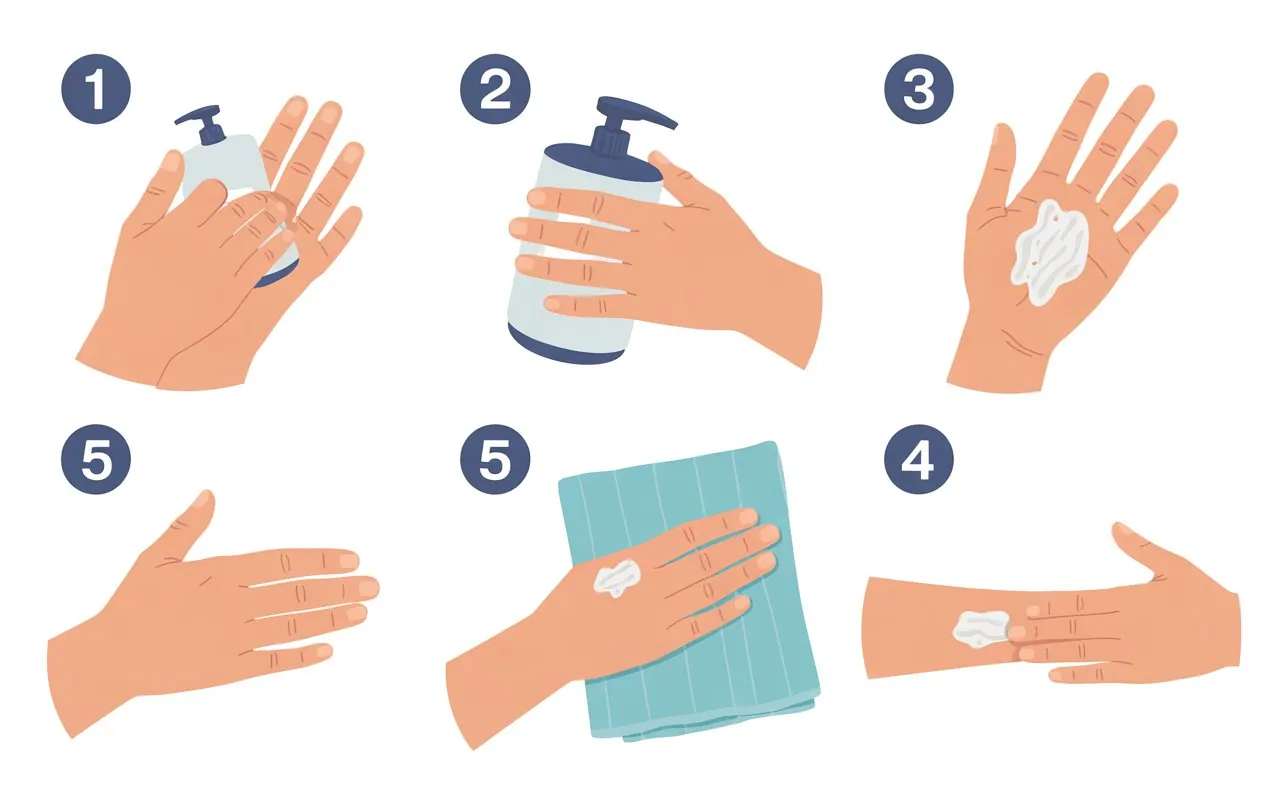 1

2

3

5

5

4